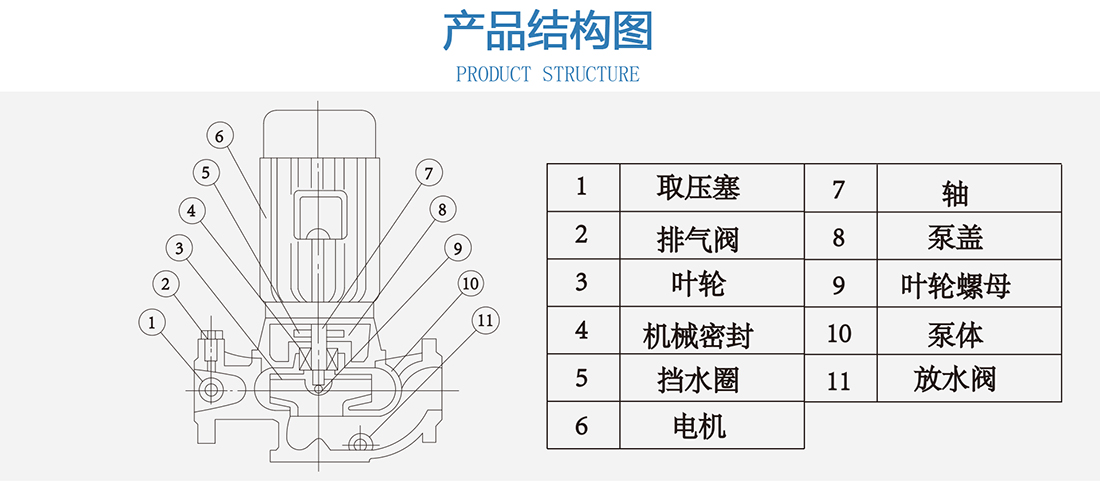 产品结构图
PRODUCT STRUCTURE

6
5
4
3
2
1
7
8
9
10
11

| 1 | 取压塞 | 7 | 轴 |
|---|---|---|---|
| 2 | 排气阀 | 8 | 泵盖 |
| 3 | 叶轮 | 9 | 叶轮螺母 |
| 4 | 机械密封 | 10 | 泵体 |
| 5 | 挡水圈 | 11 | 放水阀 |
| 6 | 电机 | | |